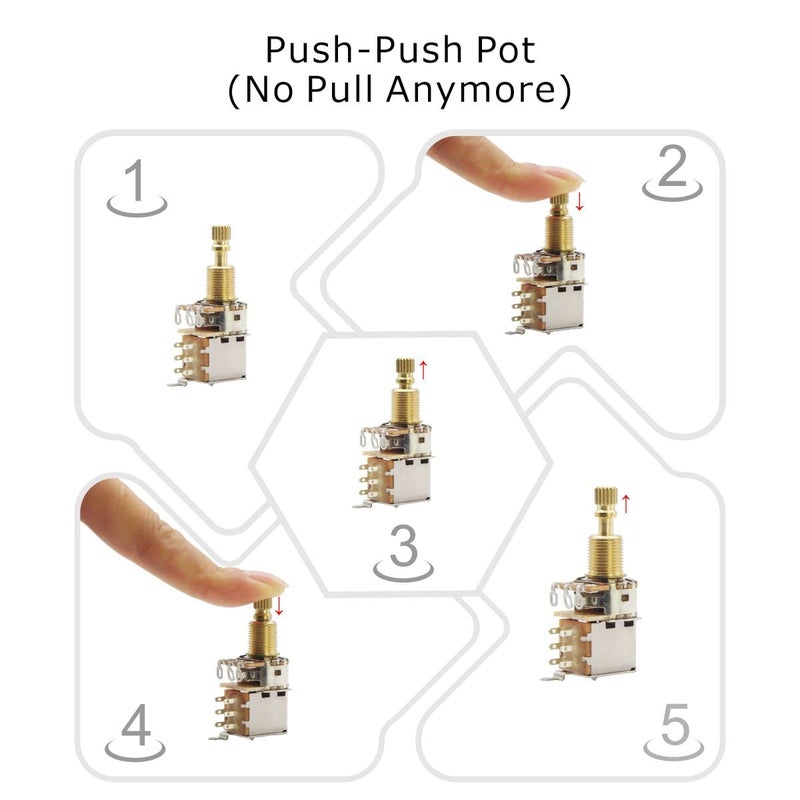 Push-Push Pot
(No Pull Anymore)

1

2

3

4

5